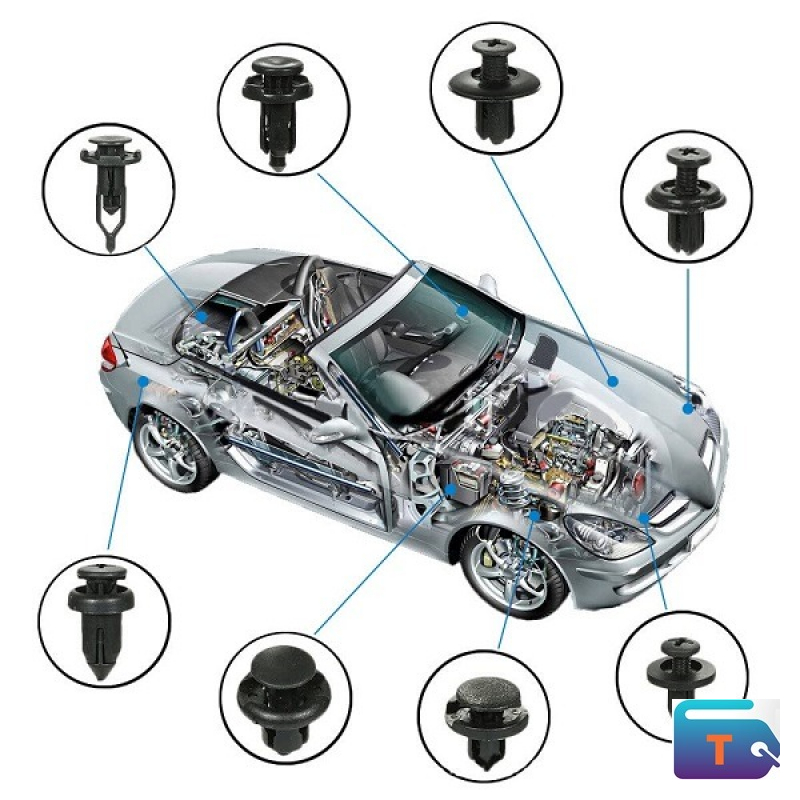 T