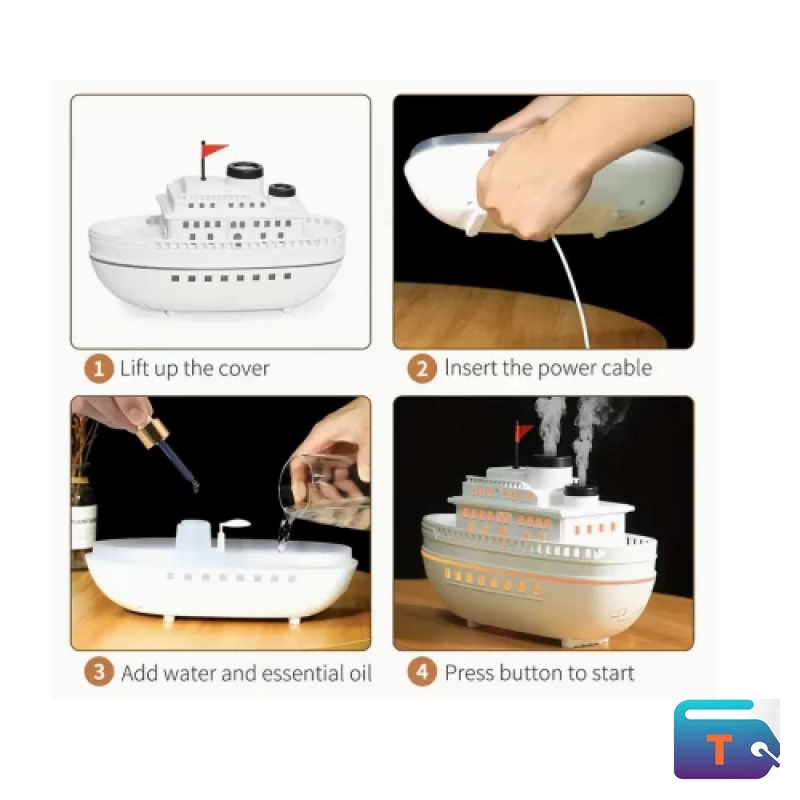 1 Lift up the cover

2 Insert the power cable

3 Add water and essential oil

4 Press button to start

T